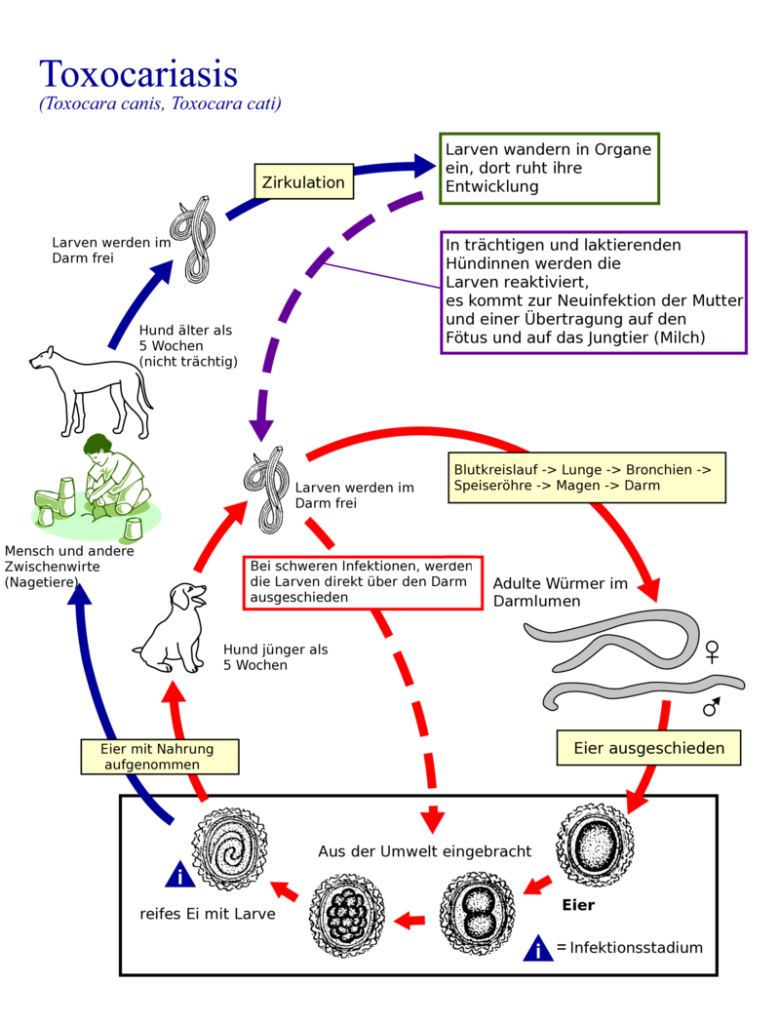 Toxocariasis
(Toxocara canis, Toxocara cati)

Zirkulation

Larven wandern in Organe ein, dort ruht ihre Entwicklung

Larven werden im Darm frei

In trächtigen und laktierenden Hündinnen werden die Larven reaktiviert, es kommt zur Neuinfektion der Mutter und einer Übertragung auf den Fötus und auf das Jungtier (Milch)

Hund älter als 5 Wochen (nicht trächtig)

Larven werden im Darm frei

Blutkreislauf -> Lunge -> Bronchien -> Speiseröhre -> Magen -> Darm

Mensch und andere Zwischenwirte (Nagetiere)

Bei schweren Infektionen, werden die Larven direkt über den Darm ausgeschieden

Adulte Würmer im Darmlumen

♀

♂

Hund jünger als 5 Wochen

Eier mit Nahrung aufgenommen

Eier ausgeschieden

Aus der Umwelt eingebracht

i

reifes Ei mit Larve

Eier

i = Infektionsstadium