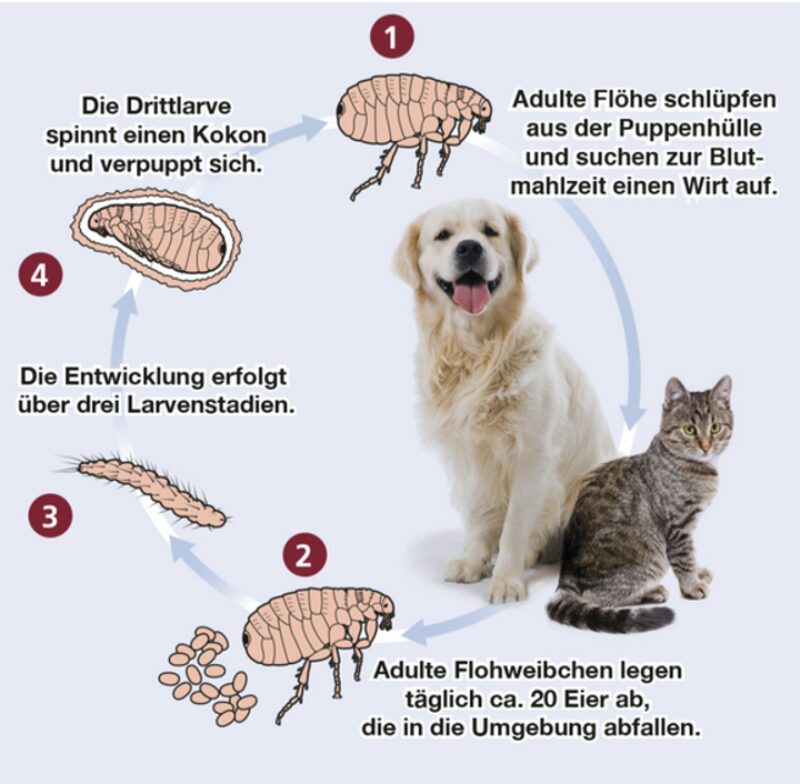 1

Adulte Flöhe schlüpfen aus der Puppenhülle und suchen zur Blutmahlzeit einen Wirt auf.

2

Adulte Flohweibchen legen täglich ca. 20 Eier ab, die in die Umgebung abfallen.

3

Die Entwicklung erfolgt über drei Larvenstadien.

4

Die Drittlarve spinnt einen Kokon und verpuppt sich.