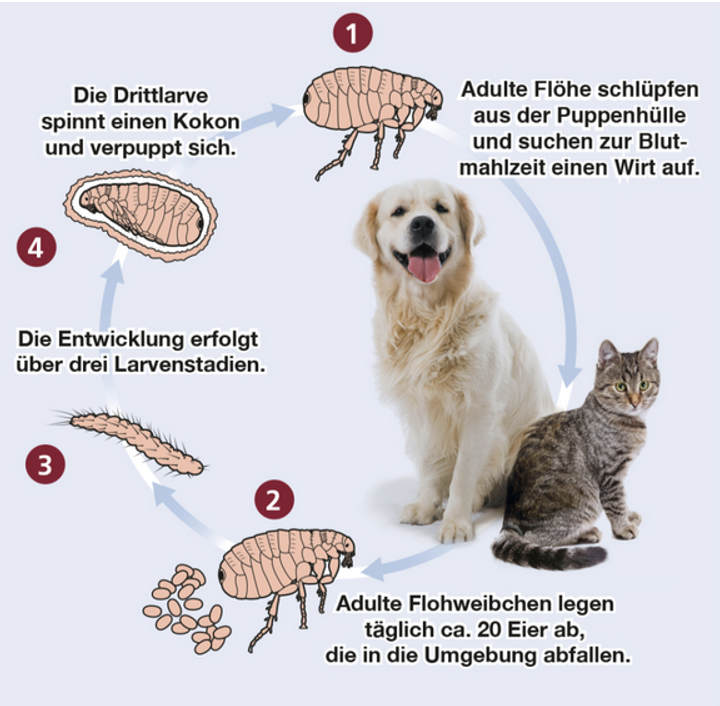 1

Adulte Flöhe schlüpfen aus der Puppenhülle und suchen zur Blutmahlzeit einen Wirt auf.

2

Adulte Flohweibchen legen täglich ca. 20 Eier ab, die in die Umgebung abfallen.

3

Die Entwicklung erfolgt über drei Larvenstadien.

4

Die Drittlarve spinnt einen Kokon und verpuppt sich.